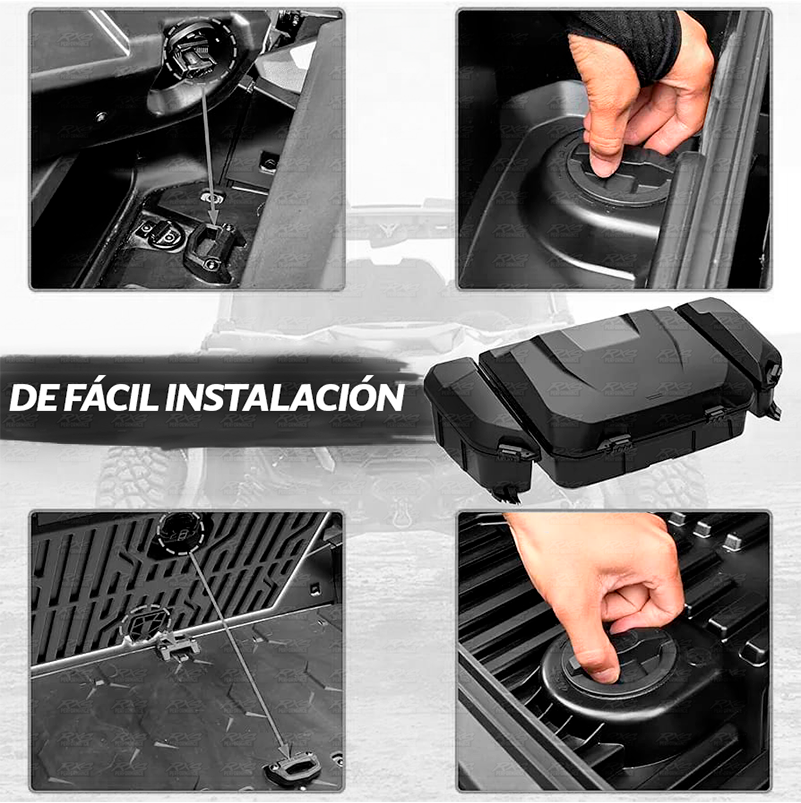 DE FÁCIL INSTALACIÓN